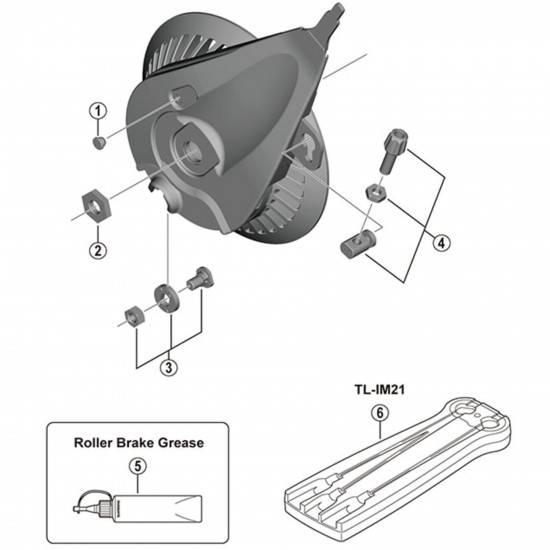 1

2

3

4

TL-IM21

6

Roller Brake Grease

5