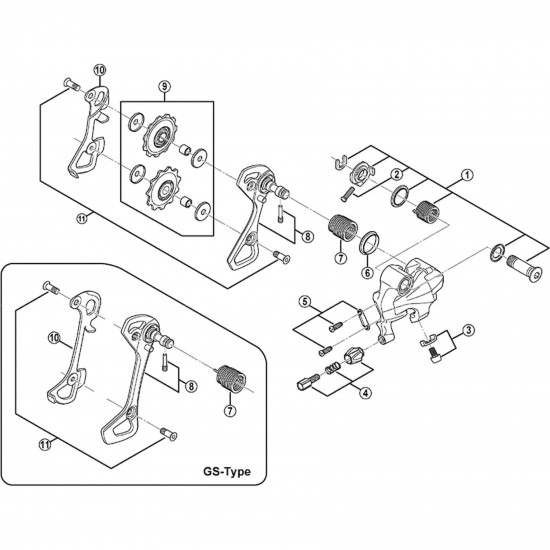 10
9
2
1
11
8
7
6
5
3
4
10
8
7
11
GS-Type