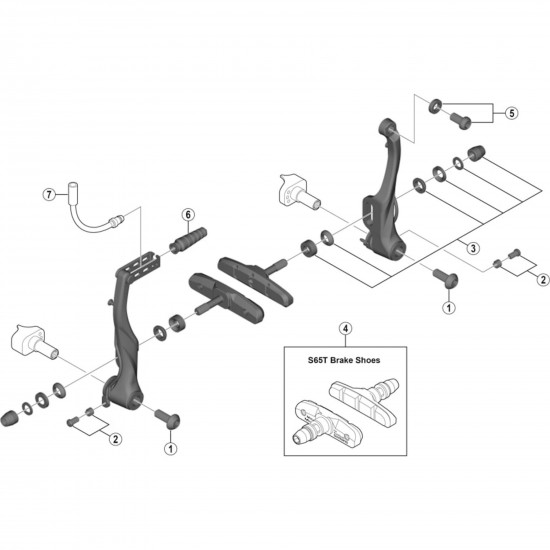 5

7

6

3

2

1

4

S65T Brake Shoes

2

1