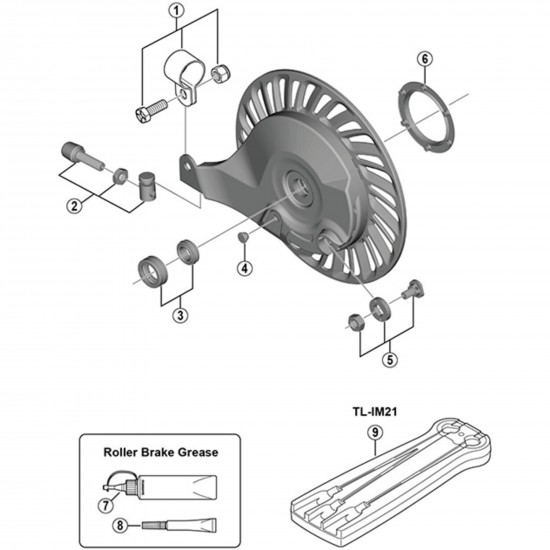 1
6
2
4
3
5
TL-IM21
9
Roller Brake Grease
7
8