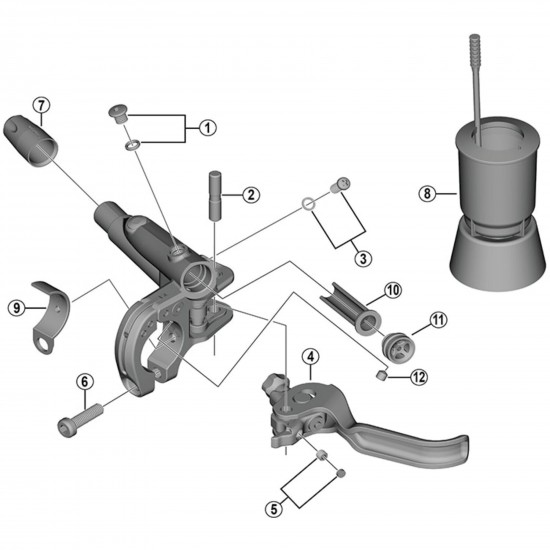 7
1
2
3
8
9
10
11
4
12
6
5