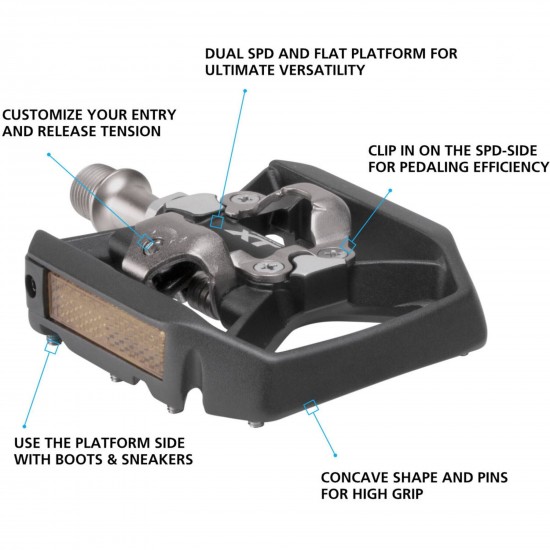 DUAL SPD AND FLAT PLATFORM FOR ULTIMATE VERSATILITY

CUSTOMIZE YOUR ENTRY AND RELEASE TENSION

CLIP IN ON THE SPD-SIDE FOR PEDALING EFFICIENCY

XT

USE THE PLATFORM SIDE WITH BOOTS & SNEAKERS

CONCAVE SHAPE AND PINS FOR HIGH GRIP