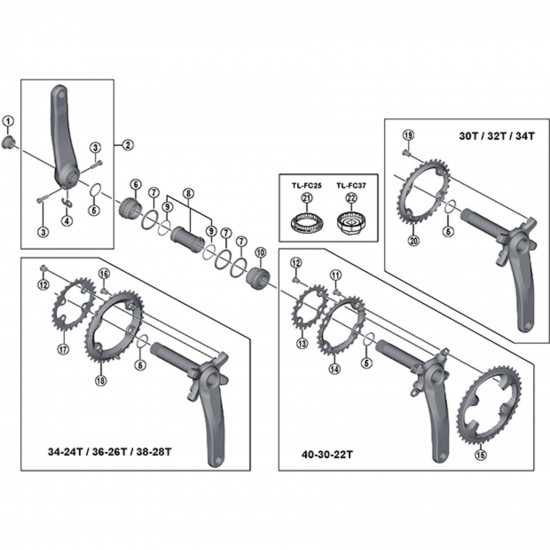 1
2
3
3
4
5
6
7
8
9
9
7
7
10

TL-FC25 TL-FC37
21 22

30T / 32T / 34T
19
20
5

12
16
17
18
5

34-24T / 36-26T / 38-28T

12
11
13
14
5
15

40-30-22T