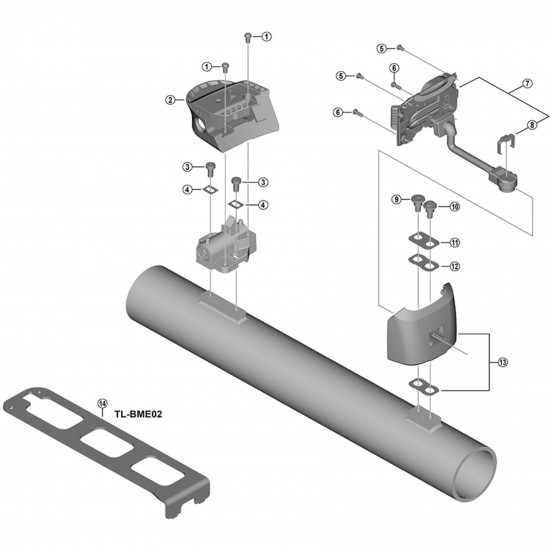 1
1
2
3
3
4
4
5
5
6
6
7
8
9
10
11
12
13
14
TL-BME02