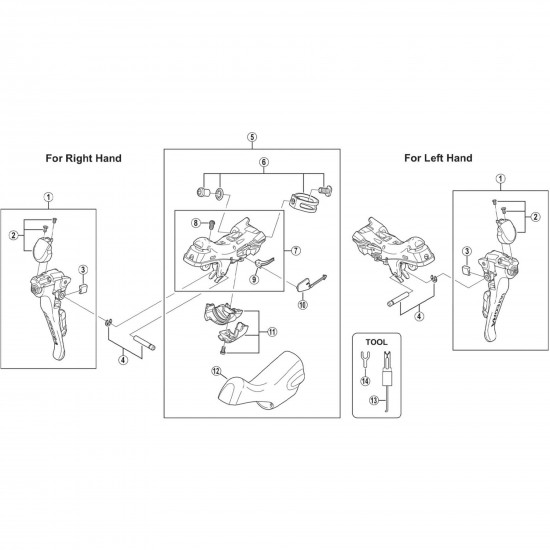 For Right Hand

1
2
3
4

5
6
7
8
9
10
11
12

For Left Hand

1
2
3
4

TOOL
14
13