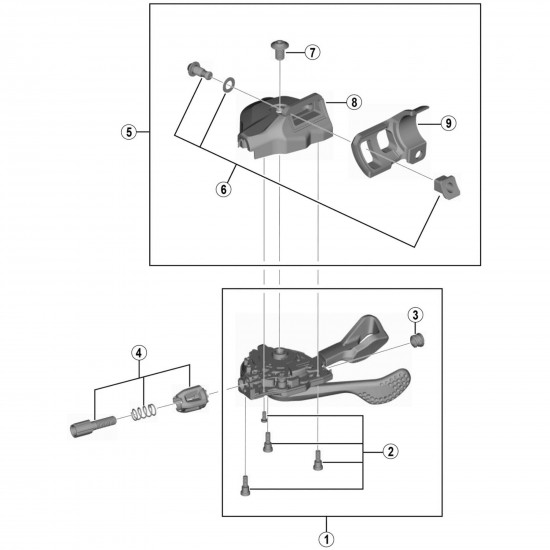 7
8
9
5
6
3
4
2
1