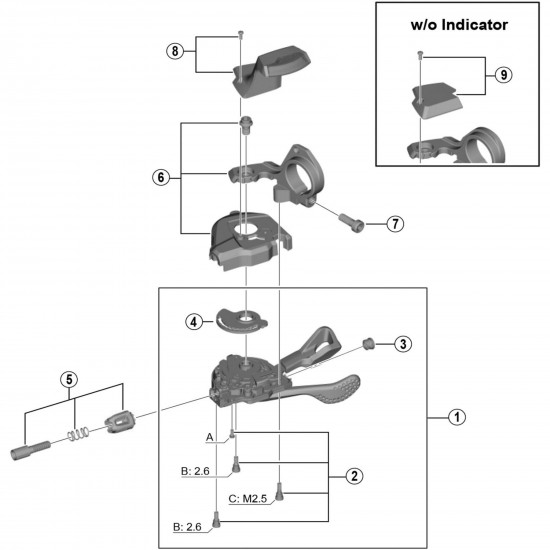 w/o Indicator

9

8

6

7

4

3

5

1

A

B: 2.6

2

C: M2.5

B: 2.6