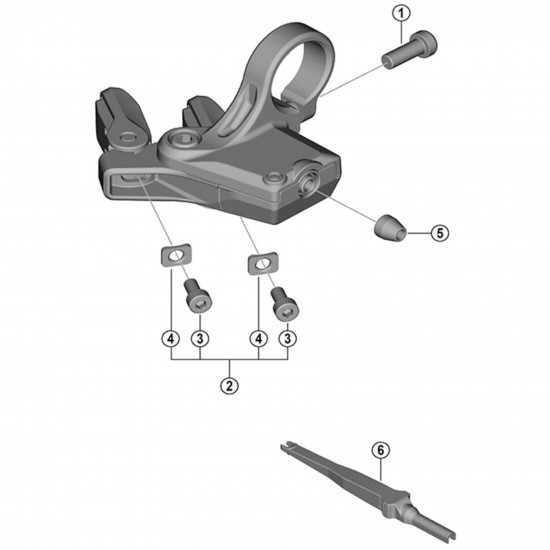 1
5
4
3
4
3
2
6