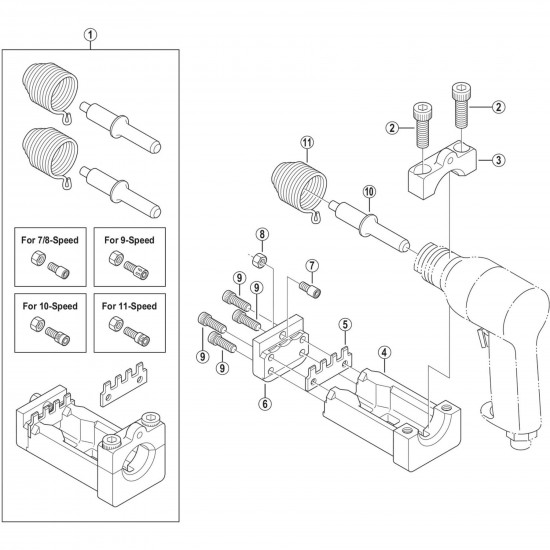 1

For 7/8-Speed
For 9-Speed
For 10-Speed
For 11-Speed

2
2
3
11
10
8
7
9
9
9
9
5
4
6