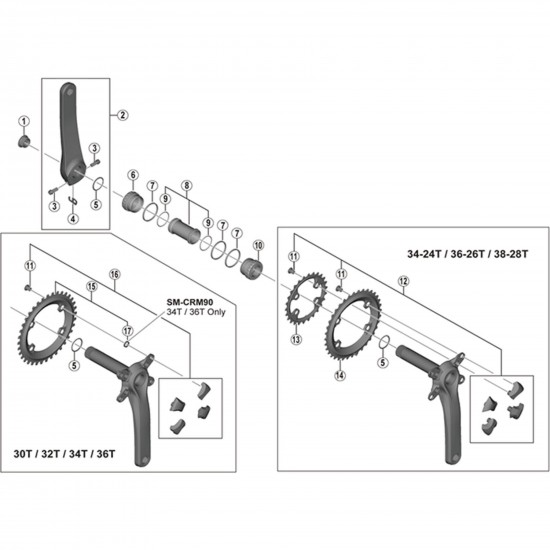 1
2
3
3
4
5
6
7
8
9
9
7
7
10

11
16
15
SM-CRM90
34T / 36T Only
17
5
30T / 32T / 34T / 36T

34-24T / 36-26T / 38-28T
11
11
12
13
14
5