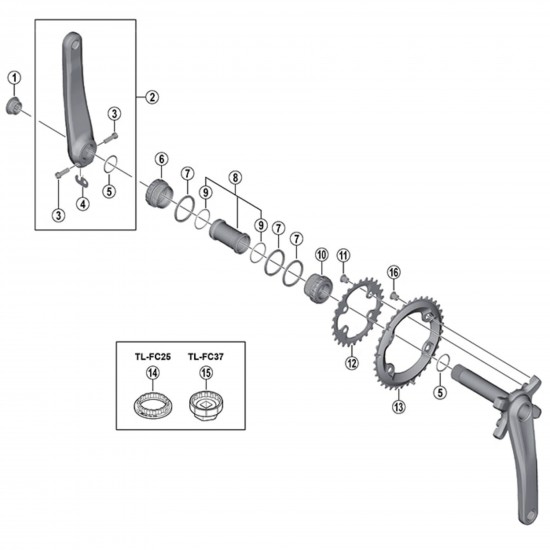 1
2
3
3
4
5
6
7
8
9
9
7
7
10
11
16
12
13
5
TL-FC25
TL-FC37
14
15