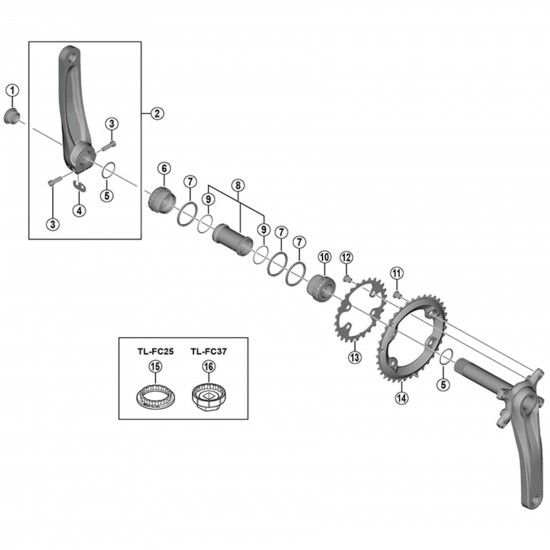 1
2
3
3
4
5
6
7
8
9
9
7
7
10
12
11
13
14
5
TL-FC25
TL-FC37
15
16