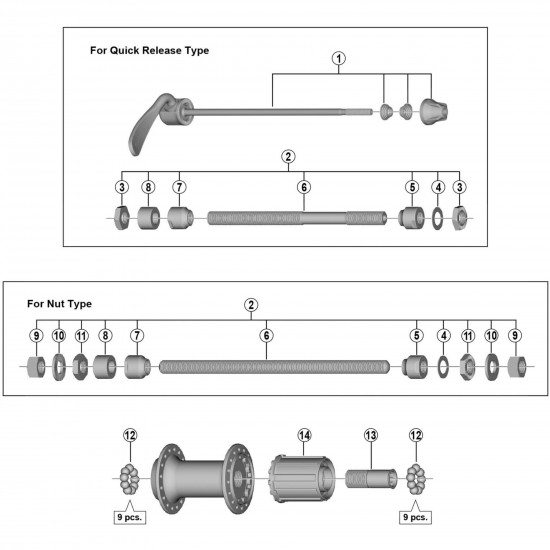 For Quick Release Type

1

2

3 8 7 6 5 4 3

For Nut Type

2

9 10 11 8 7 6 5 4 11 10 9

12 14 13 12

9 pcs.

9 pcs.