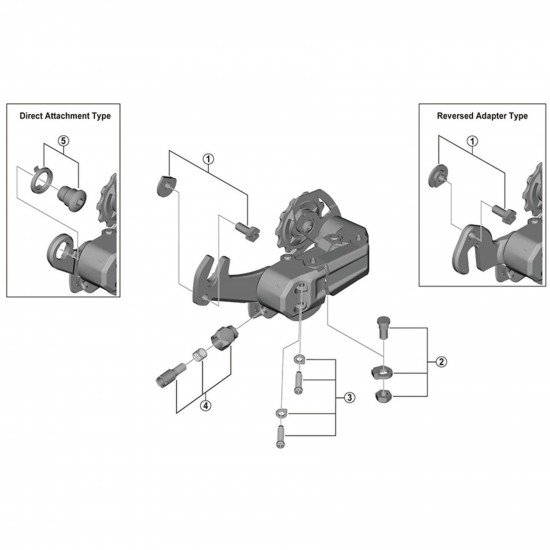 Direct Attachment Type

5

1

Reversed Adapter Type

1

2

3

4