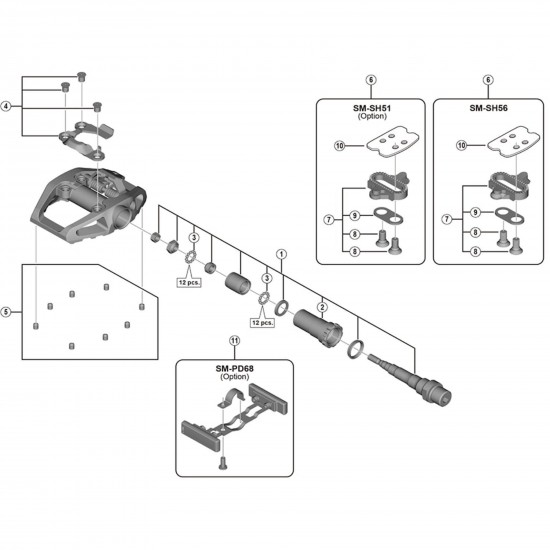 4

5

3

12 pcs.

3

12 pcs.

1

2

6

SM-SH51
(Option)

10

7

9

8

8

6

SM-SH56

10

7

9

8

8

11

SM-PD68
(Option)