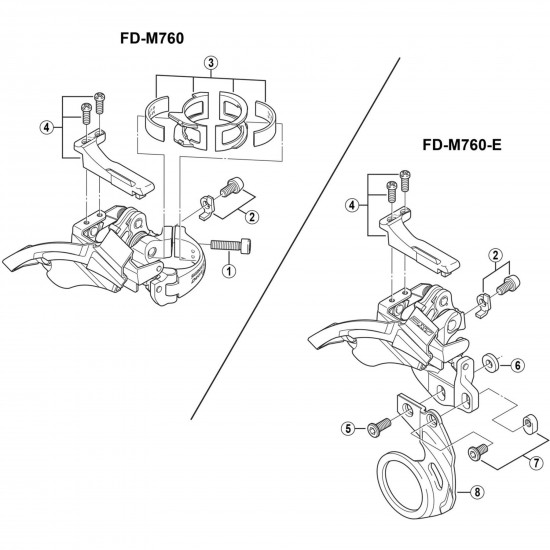 FD-M760

3

4

2

1

FD-M760-E

4

2

6

5

7

8