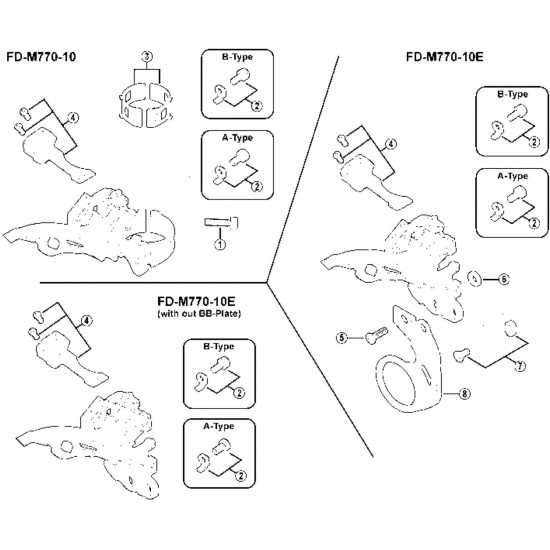 FD-M770-10

3

B-Type

2

4

A-Type

2

1

FD-M770-10E

B-Type

2

4

A-Type

2

6

5

7

8

FD-M770-10E
(with out BB-Plate)

4

B-Type

2

A-Type

2