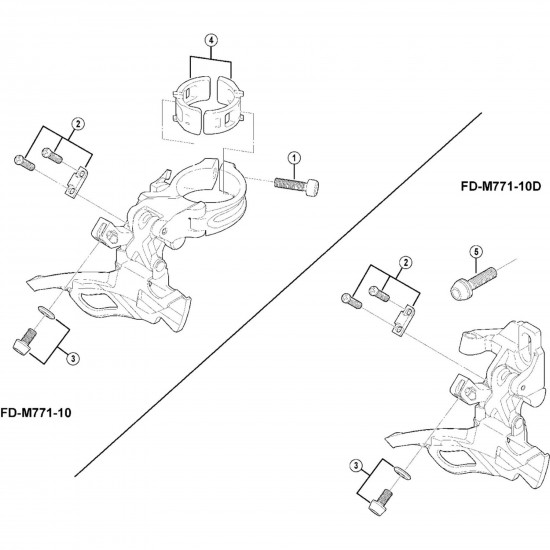 4

2

1

FD-M771-10D

5

2

3

FD-M771-10

3