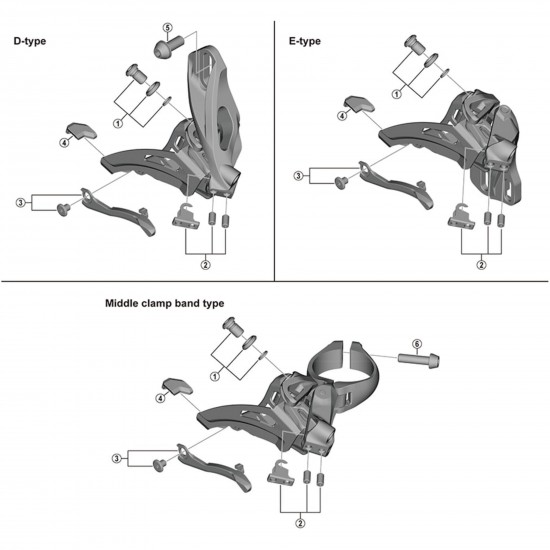 D-type

5

1

4

3

2

E-type

1

4

3

2

Middle clamp band type

6

1

4

3

2