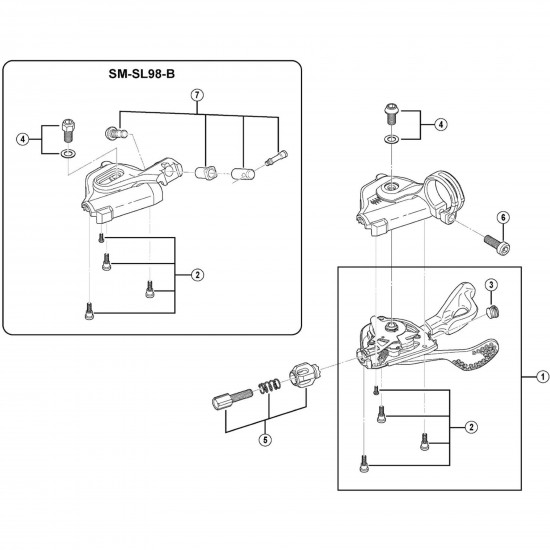 SM-SL98-B

7

4

2

4

6

3

1

2

5