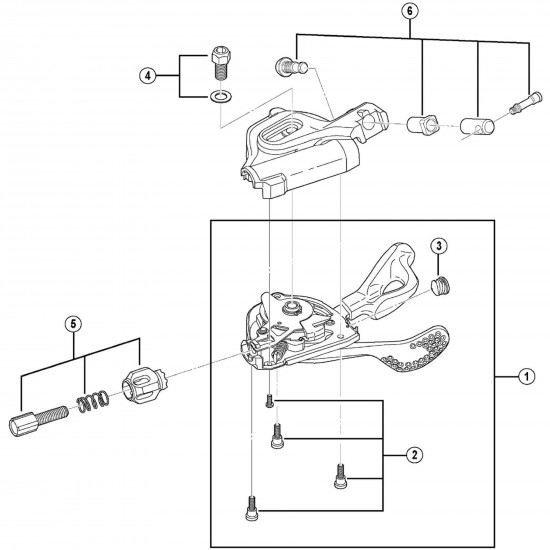 6
4
3
5
1
2