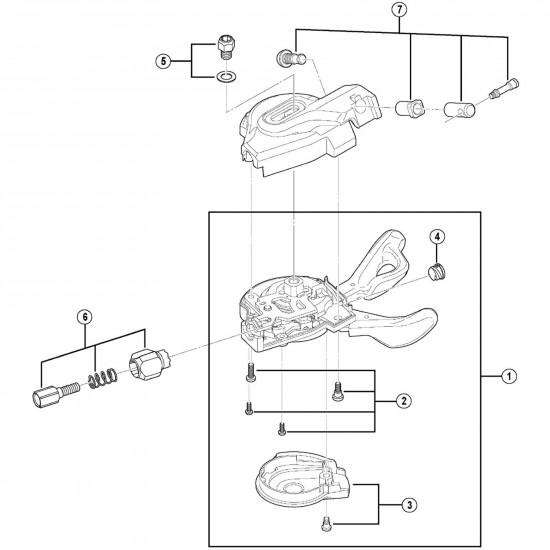 7
5
4
6
1
2
3