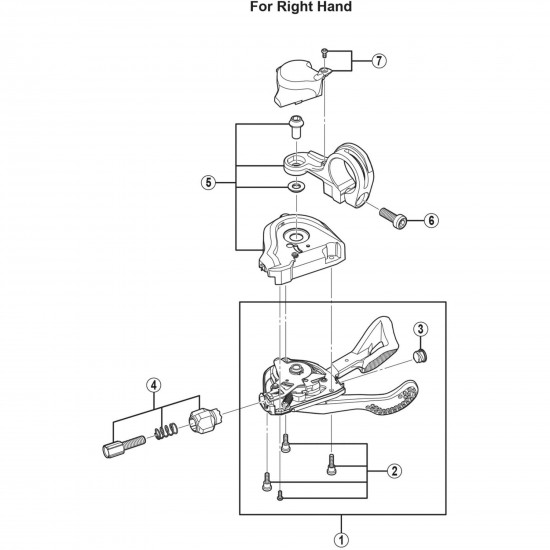 For Right Hand

7

5

6

3

4

2

1