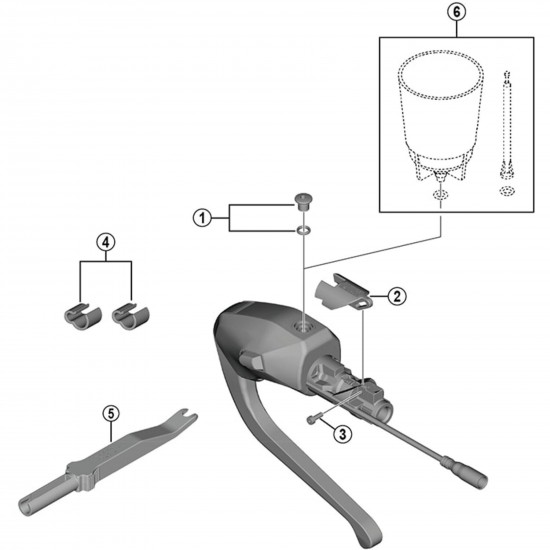 6
1
4
2
5
3