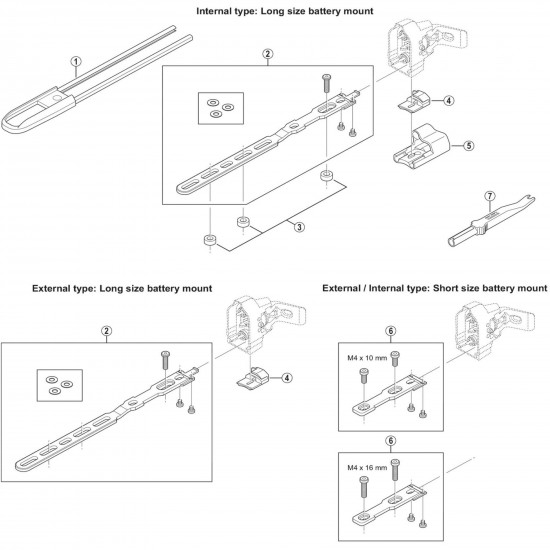 Internal type: Long size battery mount

1

2

4

5

3

7

External type: Long size battery mount

2

4

External / Internal type: Short size battery mount

6

M4 x 10 mm

6

M4 x 16 mm