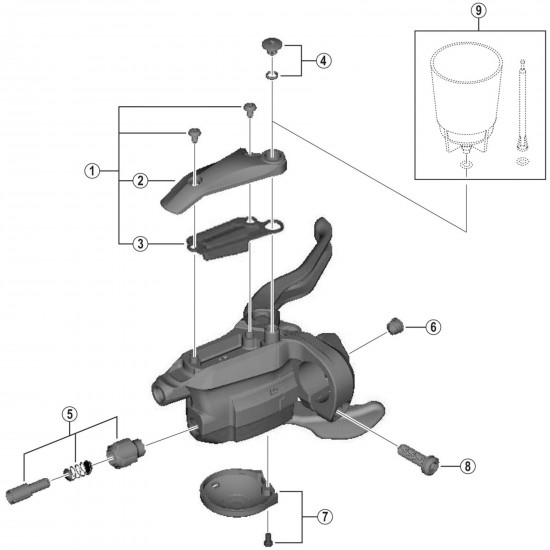 9
4
1
2
3
6
5
8
7