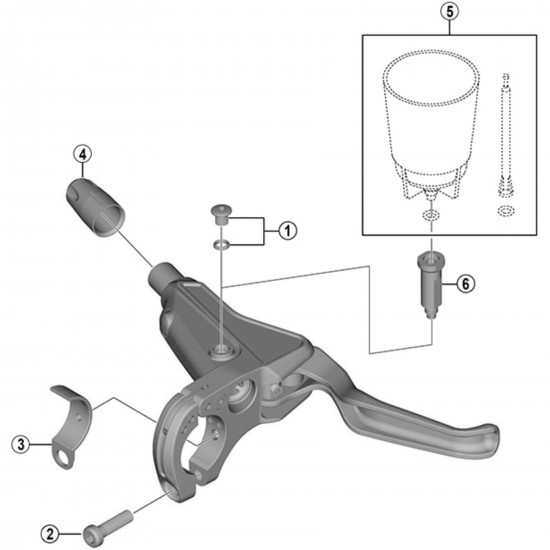 5
4
1
6
3
2