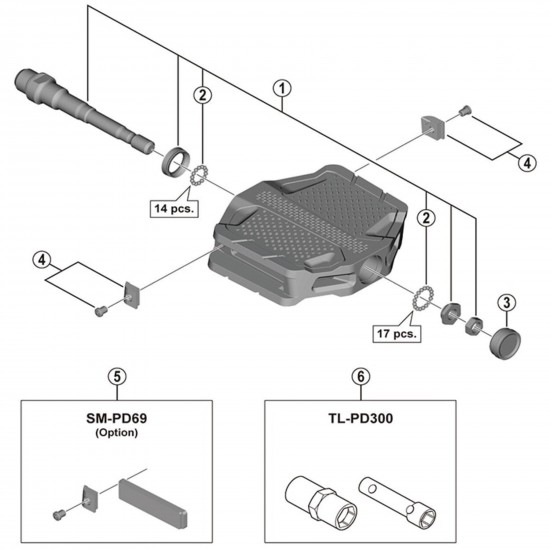 2

1

4

14 pcs.

2

4

3

17 pcs.

5

6

SM-PD69
(Option)

TL-PD300