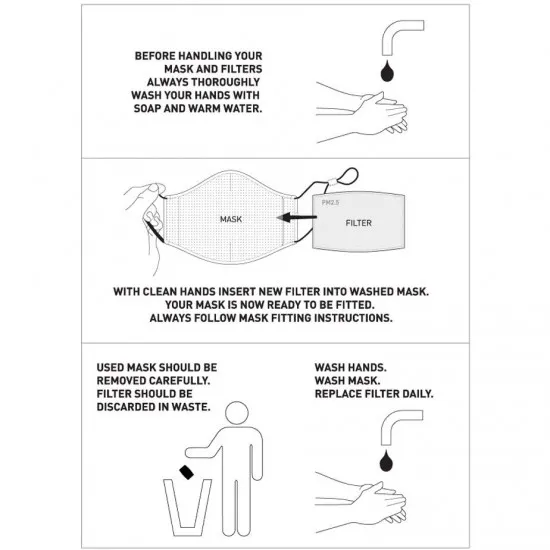 BEFORE HANDLING YOUR MASK AND FILTERS ALWAYS THOROUGHLY WASH YOUR HANDS WITH SOAP AND WARM WATER.

MASK

PM2.5

FILTER

WITH CLEAN HANDS INSERT NEW FILTER INTO WASHED MASK. YOUR MASK IS NOW READY TO BE FITTED. ALWAYS FOLLOW MASK FITTING INSTRUCTIONS.

USED MASK SHOULD BE REMOVED CAREFULLY. FILTER SHOULD BE DISCARDED IN WASTE.

WASH HANDS.
WASH MASK.
REPLACE FILTER DAILY.